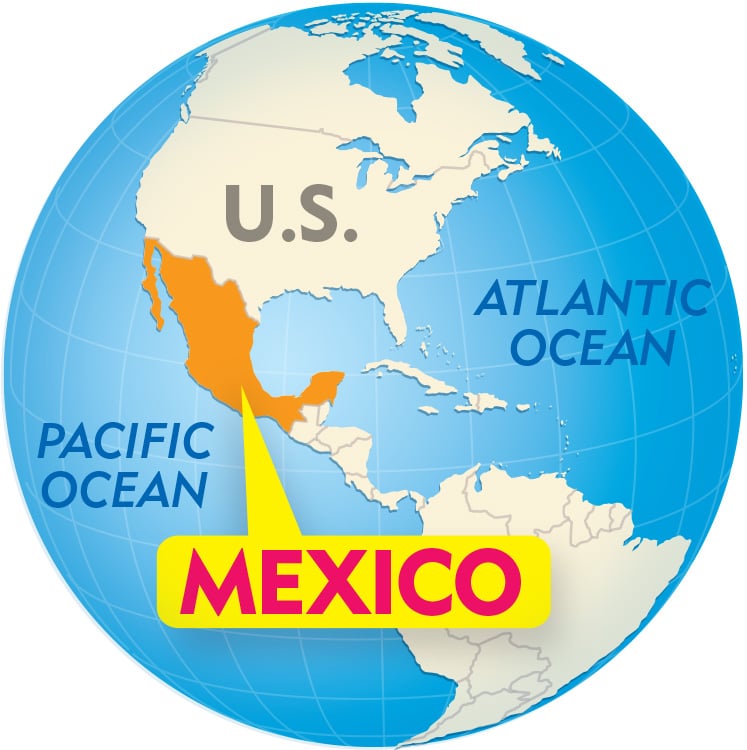 U.S.

ATLANTIC OCEAN

PACIFIC OCEAN

MEXICO