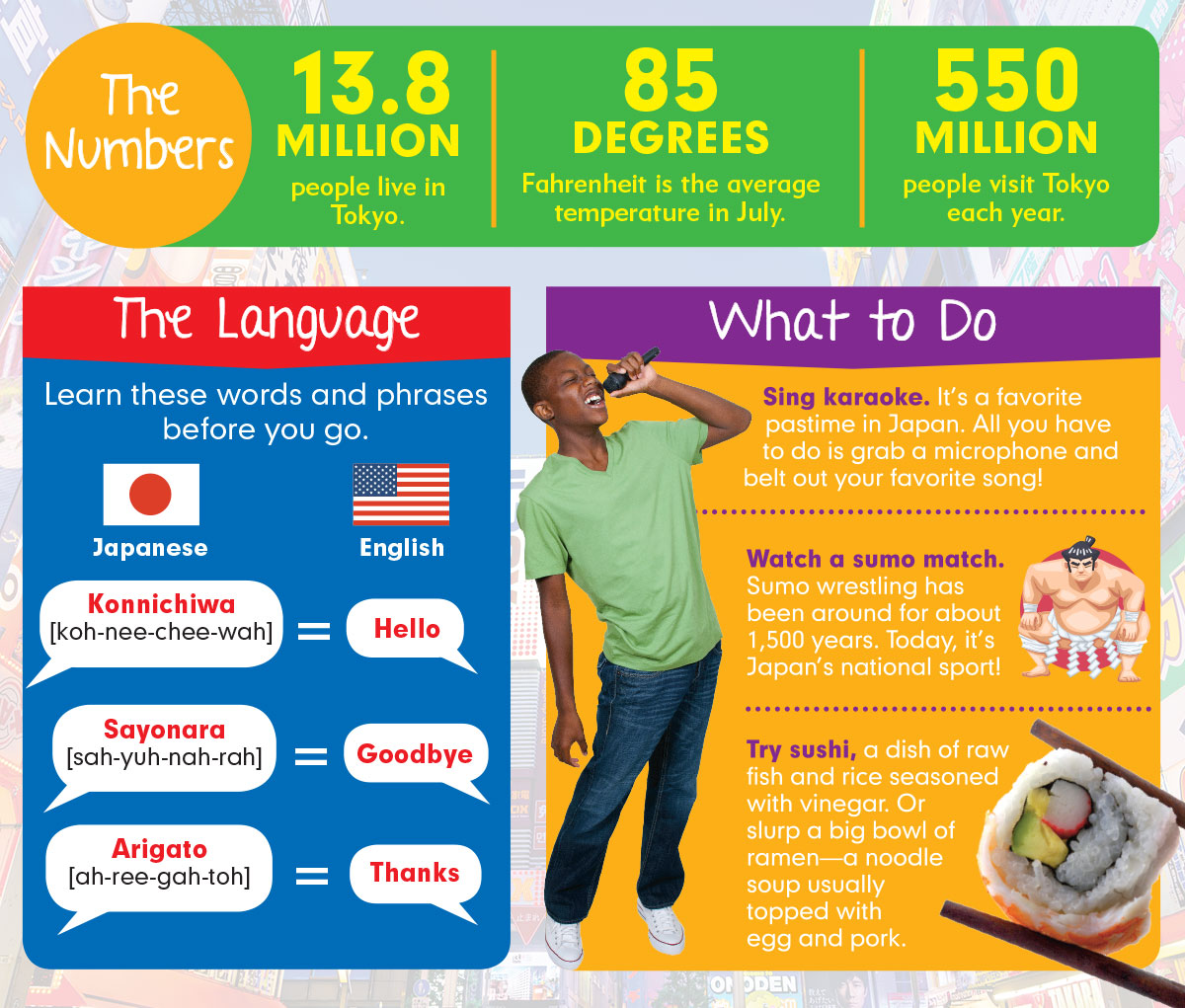 The Numbers

13.8 MILLION
people live in Tokyo.

85 DEGREES
Fahrenheit is the average temperature in July.

550 MILLION
people visit Tokyo each year.

The Language

Learn these words and phrases before you go.

Japanese

English

Konnichiwa
[koh-nee-chee-wah] = Hello

Sayonara
[sah-yuh-nah-rah] = Goodbye

Arigato
[ah-ree-gah-toh] = Thanks

What to Do

Sing karaoke. It's a favorite pastime in Japan. All you have to do is grab a microphone and belt out your favorite song!

Watch a sumo match. Sumo wrestling has been around for about 1,500 years. Today, it's Japan's national sport!

Try sushi, a dish of raw fish and rice seasoned with vinegar. Or slurp a big bowl of ramen—a noodle soup usually topped with egg and pork.