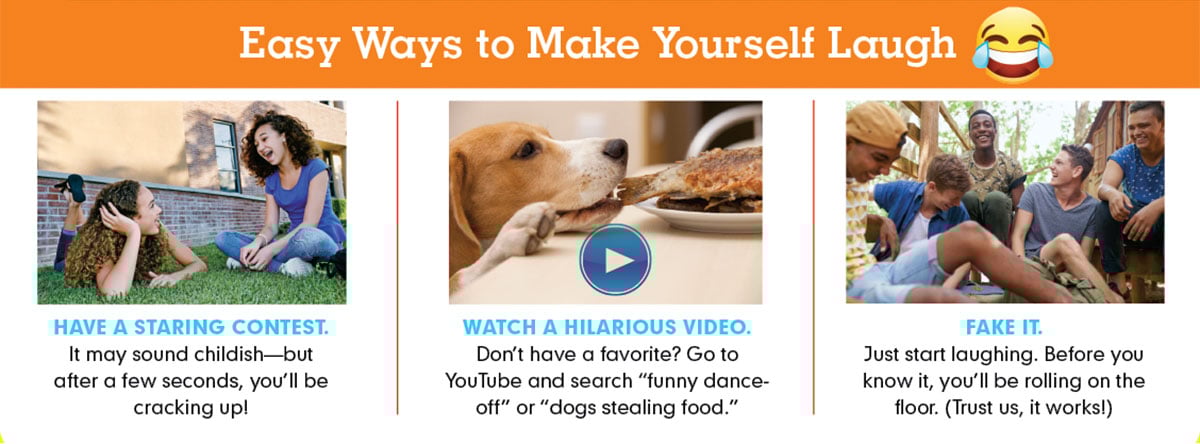 Easy Ways to Make Yourself Laugh

HAVE A STARING CONTEST.
It may sound childish—but after a few seconds, you'll be cracking up!

WATCH A HILARIOUS VIDEO.
Don't have a favorite? Go to YouTube and search "funny dance-off" or "dogs stealing food."

FAKE IT.
Just start laughing. Before you know it, you'll be rolling on the floor. (Trust us, it works!)